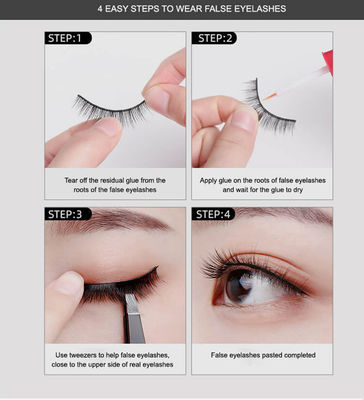 4 EASY STEPS TO WEAR FALSE EYELASHES

STEP:1

Tear off the residual glue from the roots of the false eyelashes

STEP:2

Apply glue on the roots of false eyelashes and wait for the glue to dry

STEP:3

Use tweezers to help false eyelashes, close to the upper side of real eyelashes

STEP:4

False eyelashes pasted completed